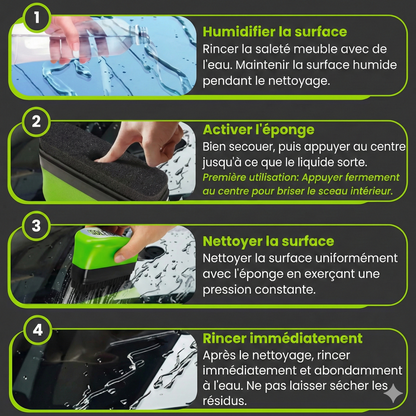 1

Humidifier la surface
Rincer la saleté meuble avec de l'eau. Maintenir la surface humide pendant le nettoyage.

2

Activer l'éponge
Bien secouer, puis appuyer au centre jusqu'à ce que le liquide sorte.
Première utilisation: Appuyer fermement au centre pour briser le sceau intérieur.

3

Nettoyer la surface
Nettoyer la surface uniformément avec l'éponge en exerçant une pression constante.

4

Rincer immédiatement
Après le nettoyage, rincer immédiatement et abondamment à l'eau. Ne pas laisser sécher les résidus.