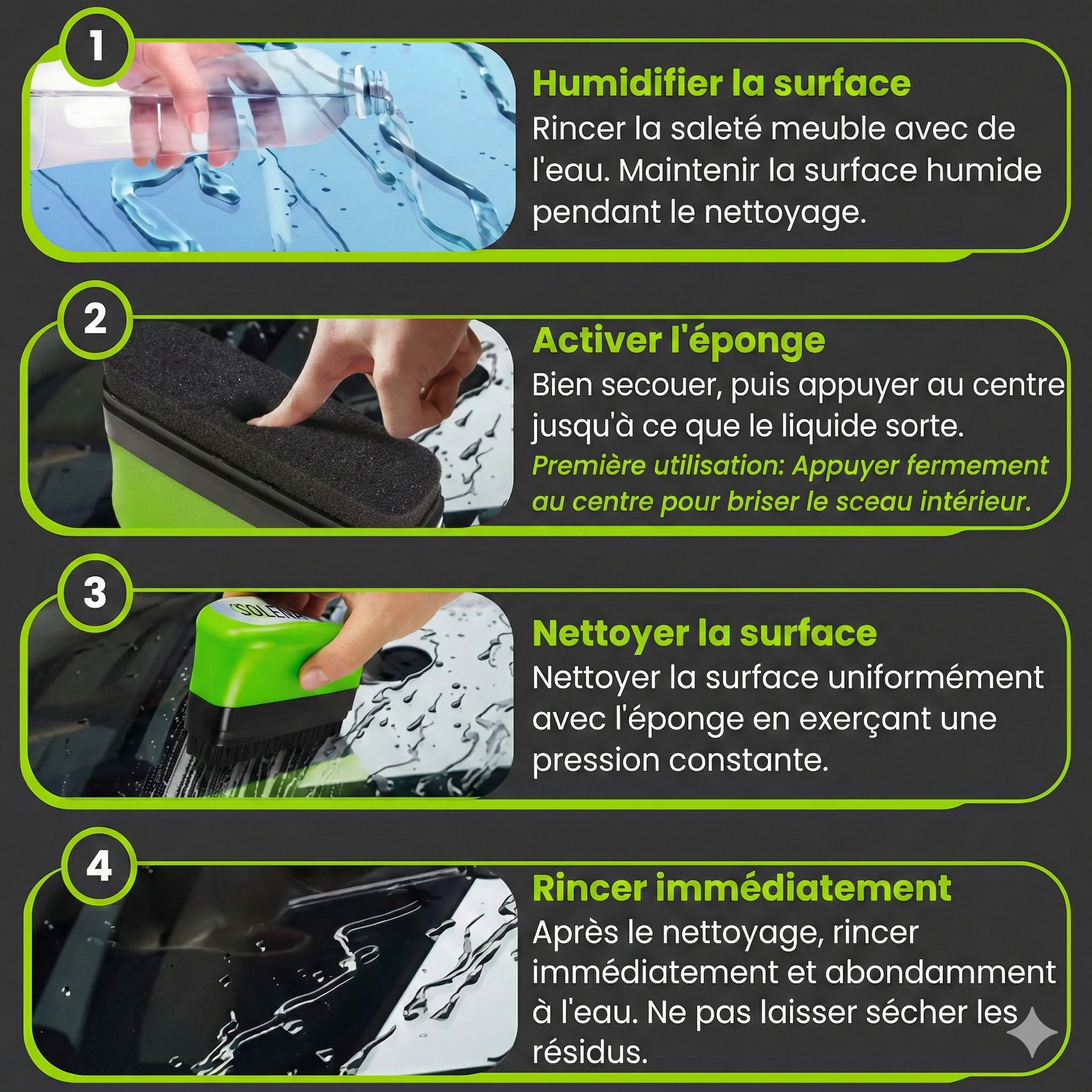 1

Humidifier la surface

Rincer la saleté meuble avec de l'eau. Maintenir la surface humide pendant le nettoyage.

2

Activer l'éponge

Bien secouer, puis appuyer au centre jusqu'à ce que le liquide sorte.

Première utilisation: Appuyer fermement au centre pour briser le sceau intérieur.

3

SOLENA

Nettoyer la surface

Nettoyer la surface uniformément avec l'éponge en exerçant une pression constante.

4

Rincer immédiatement

Après le nettoyage, rincer immédiatement et abondamment à l'eau. Ne pas laisser sécher les résidus.